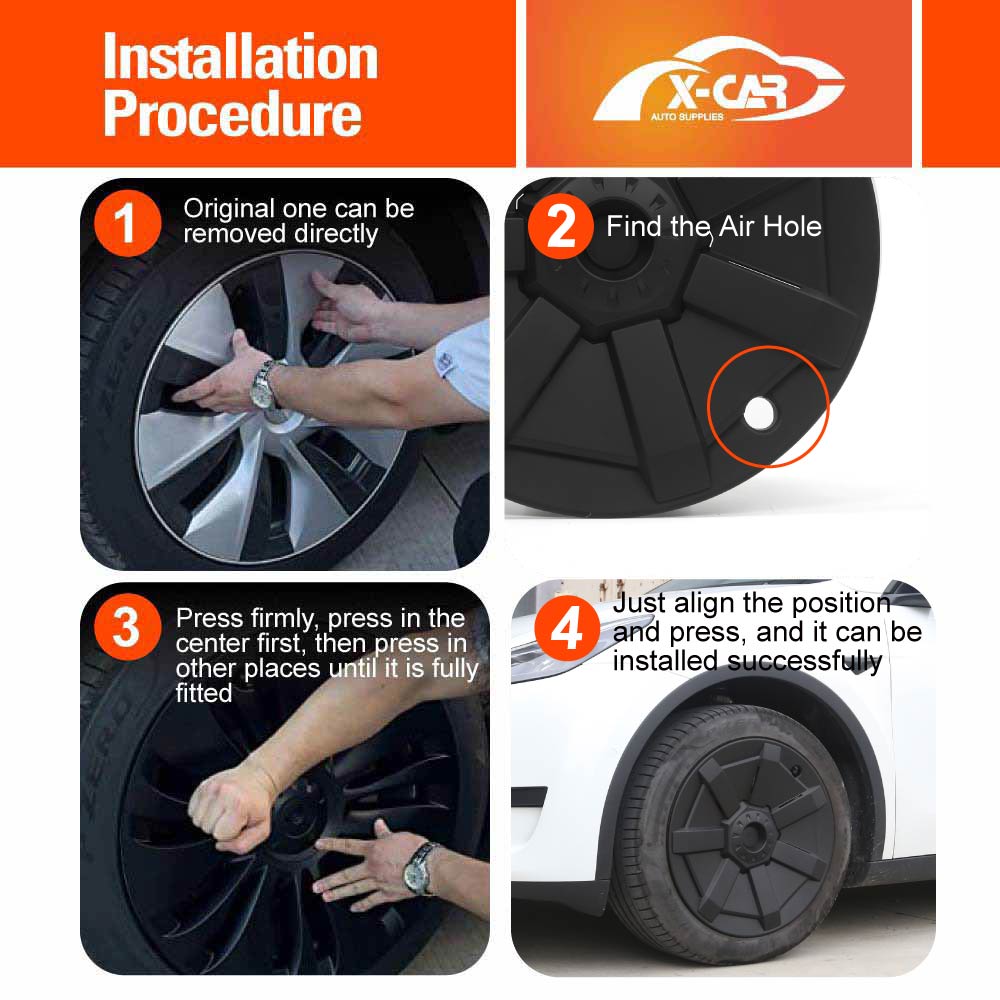 Installation Procedure

X-CAR
AUTO SUPPLIES

1 Original one can be removed directly

2 Find the Air Hole

3 Press firmly, press in the center first, then press in other places until it is fully fitted

4 Just align the position and press, and it can be installed successfully