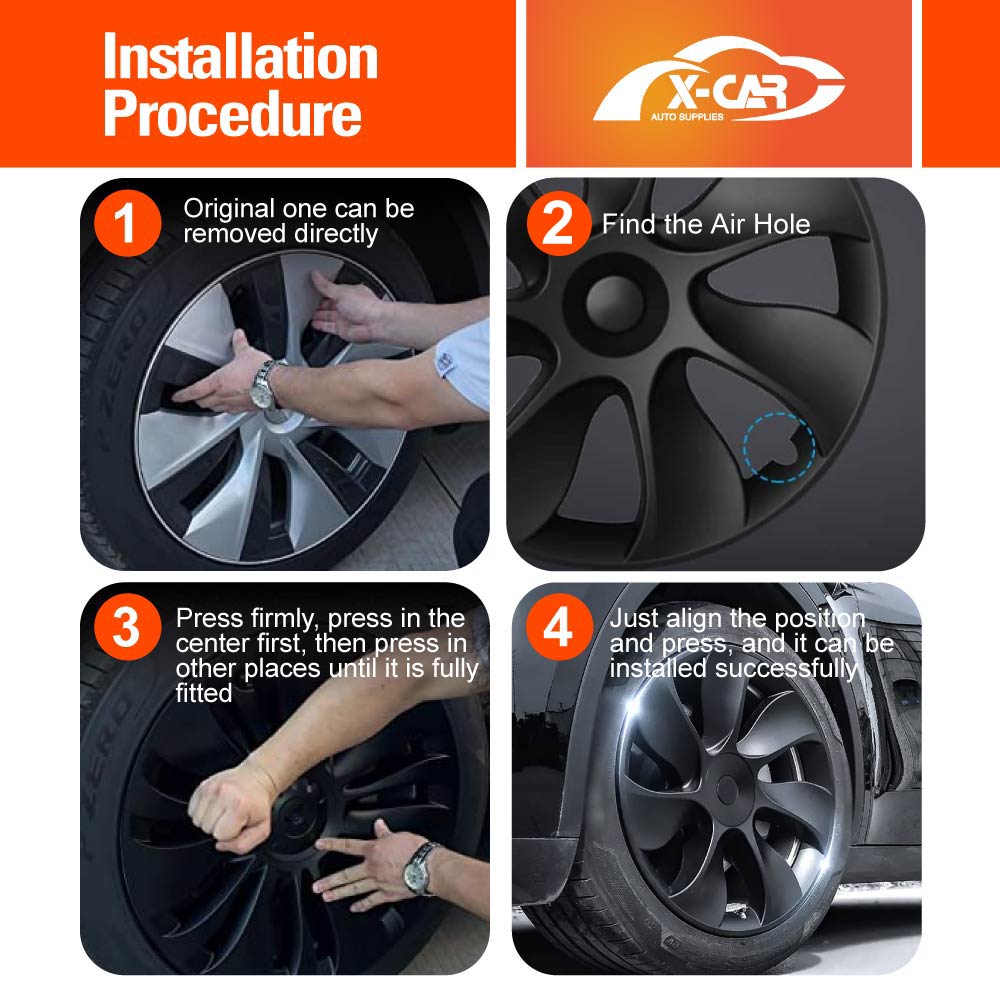 Installation Procedure

X-CAR
AUTO SUPPLIES

1 Original one can be removed directly

2 Find the Air Hole

3 Press firmly, press in the center first, then press in other places until it is fully fitted

4 Just align the position and press, and it can be installed successfully