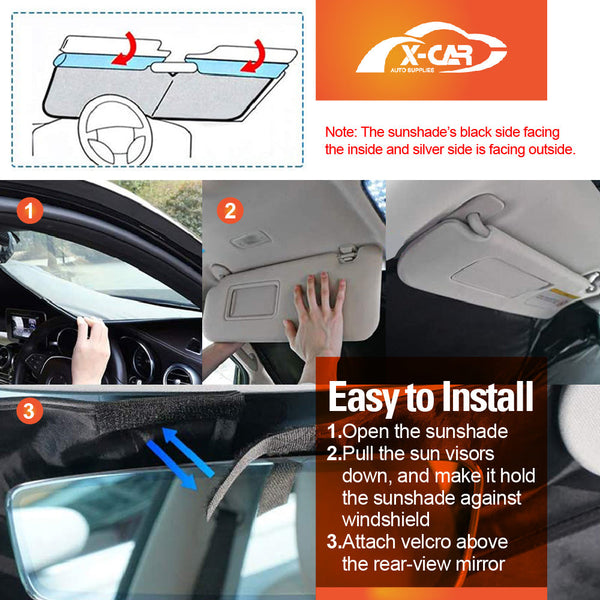 X-CAR
AUTO SUPPLIES

Note: The sunshade's black side facing the inside and silver side is facing outside.

1

2

3

Easy to Install
1.Open the sunshade
2.Pull the sun visors down, and make it hold the sunshade against windshield
3.Attach velcro above the rear-view mirror