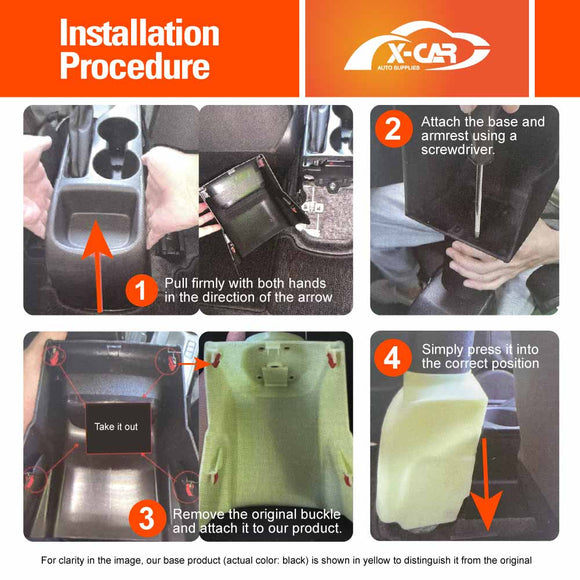 Installation Procedure

X-CAR
AUTO SUPPLIES

1 Pull firmly with both hands in the direction of the arrow

2 Attach the base and armrest using a screwdriver.

Take it out

3 Remove the original buckle and attach it to our product.

4 Simply press it into the correct position

For clarity in the image, our base product (actual color: black) is shown in yellow to distinguish it from the original