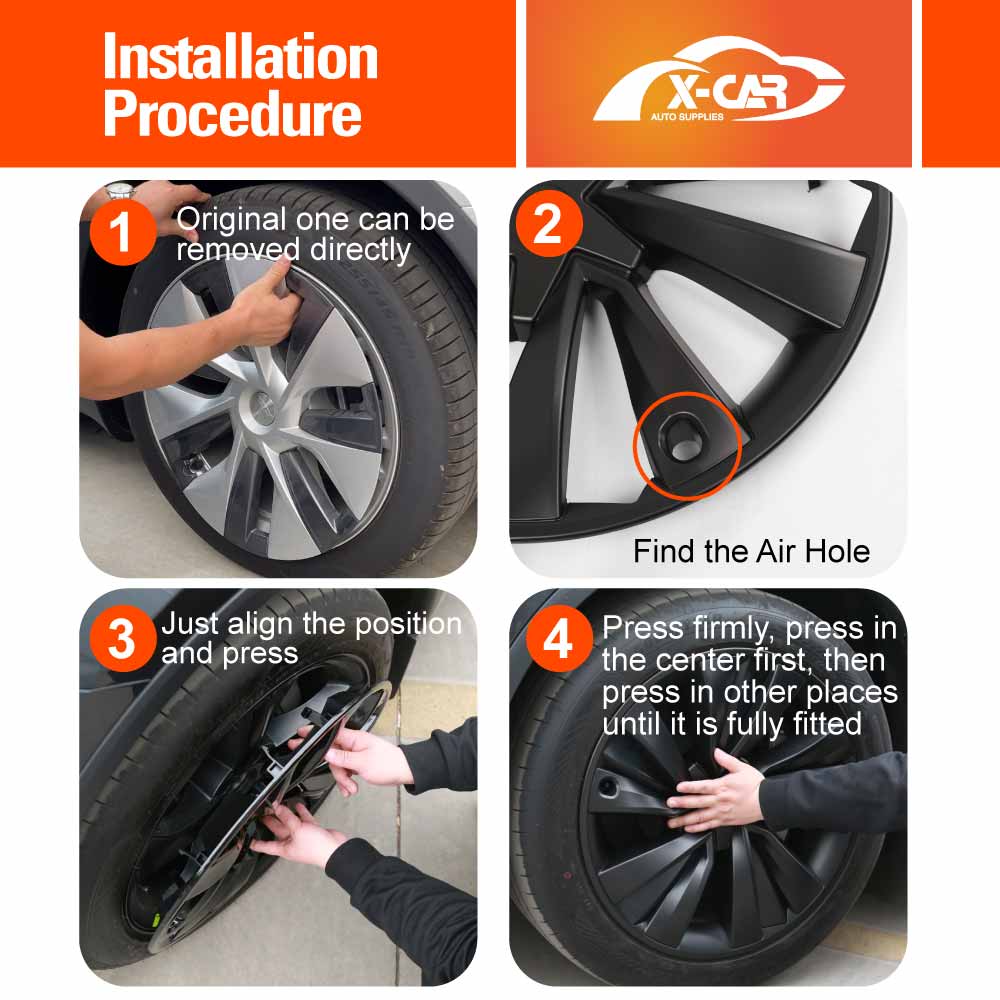 Installation Procedure

X-CAR
AUTO SUPPLIES

1 Original one can be removed directly

2

Find the Air Hole

3 Just align the position and press

4 Press firmly, press in the center first, then press in other places until it is fully fitted