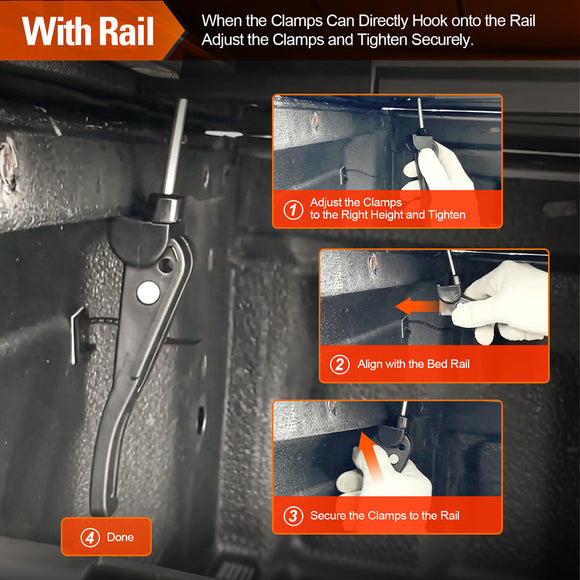 With Rail

When the Clamps Can Directly Hook onto the Rail
Adjust the Clamps and Tighten Securely.

① Adjust the Clamps to the Right Height and Tighten

② Align with the Bed Rail

③ Secure the Clamps to the Rail

④ Done