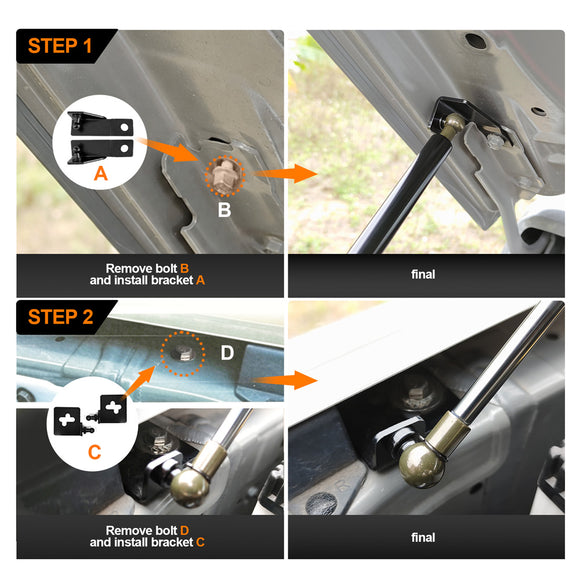 STEP 1

A

B

Remove bolt B and install bracket A

final

STEP 2

D

C

Remove bolt D and install bracket C

final